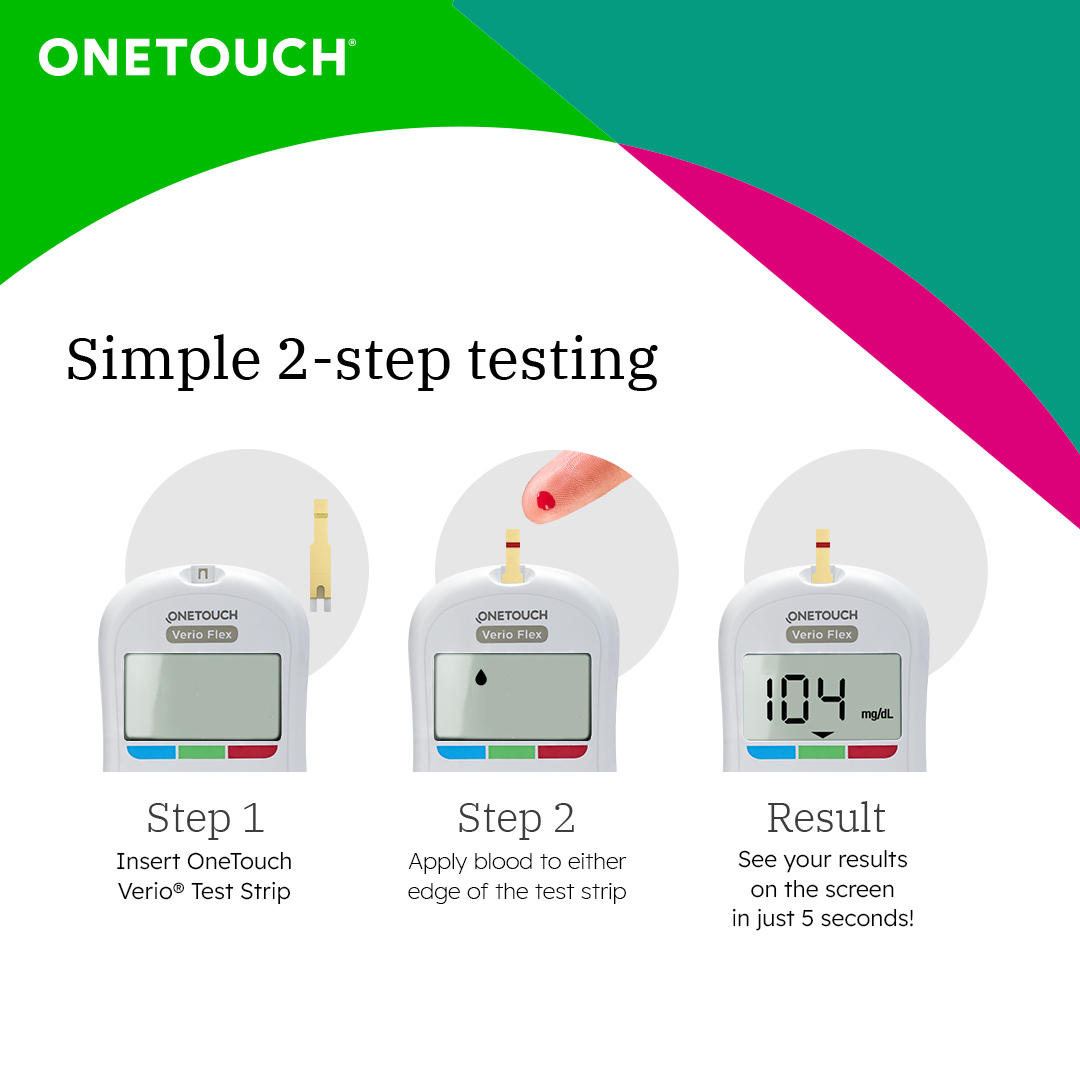 ONETOUCH®

Simple 2-step testing

ONETOUCH
Verio Flex

ONETOUCH
Verio Flex

ONETOUCH
Verio Flex

104 mg/dL

Step 1
Insert OneTouch Verio® Test Strip

Step 2
Apply blood to either edge of the test strip

Result
See your results on the screen in just 5 seconds!